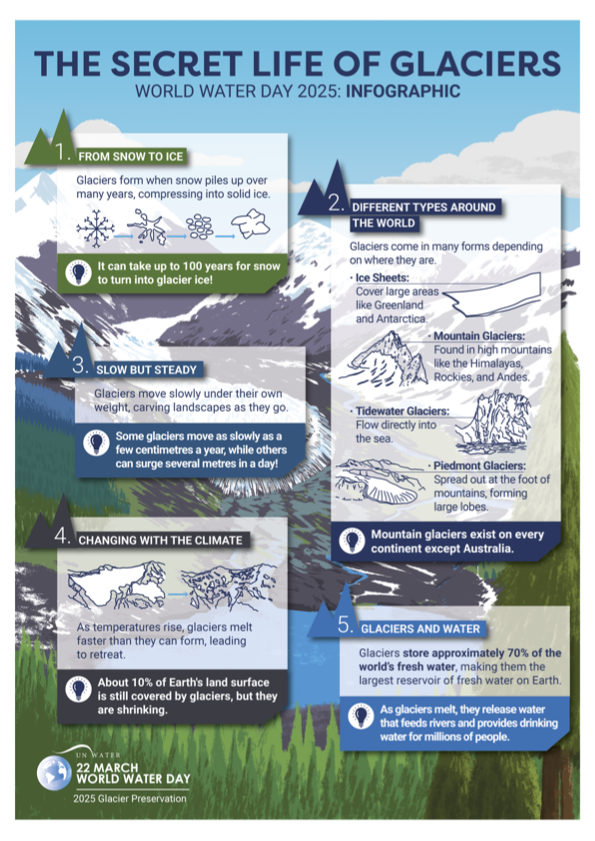 THE SECRET LIFE OF GLACIERS
WORLD WATER DAY 2025: INFOGRAPHIC

1. FROM SNOW TO ICE

Glaciers form when snow piles up over many years, compressing into solid ice.

It can take up to 100 years for snow to turn into glacier ice!

2. DIFFERENT TYPES AROUND THE WORLD

Glaciers come in many forms depending on where they are.

· Ice Sheets: Cover large areas like Greenland and Antarctica.

· Mountain Glaciers: Found in high mountains like the Himalayas, Rockies, and Andes.

· Tidewater Glaciers: Flow directly into the sea.

· Piedmont Glaciers: Spread out at the foot of mountains, forming large lobes.

Mountain glaciers exist on every continent except Australia.

3. SLOW BUT STEADY

Glaciers move slowly under their own weight, carving landscapes as they go.

Some glaciers move as slowly as a few centimetres a year, while others can surge several metres in a day!

4. CHANGING WITH THE CLIMATE

As temperatures rise, glaciers melt faster than they can form, leading to retreat.

About 10% of Earth's land surface is still covered by glaciers, but they are shrinking.

5. GLACIERS AND WATER

Glaciers store approximately 70% of the world's fresh water, making them the largest reservoir of fresh water on Earth.

As glaciers melt, they release water that feeds rivers and provides drinking water for millions of people.

UN WATER
22 MARCH
WORLD WATER DAY
2025 Glacier Preservation